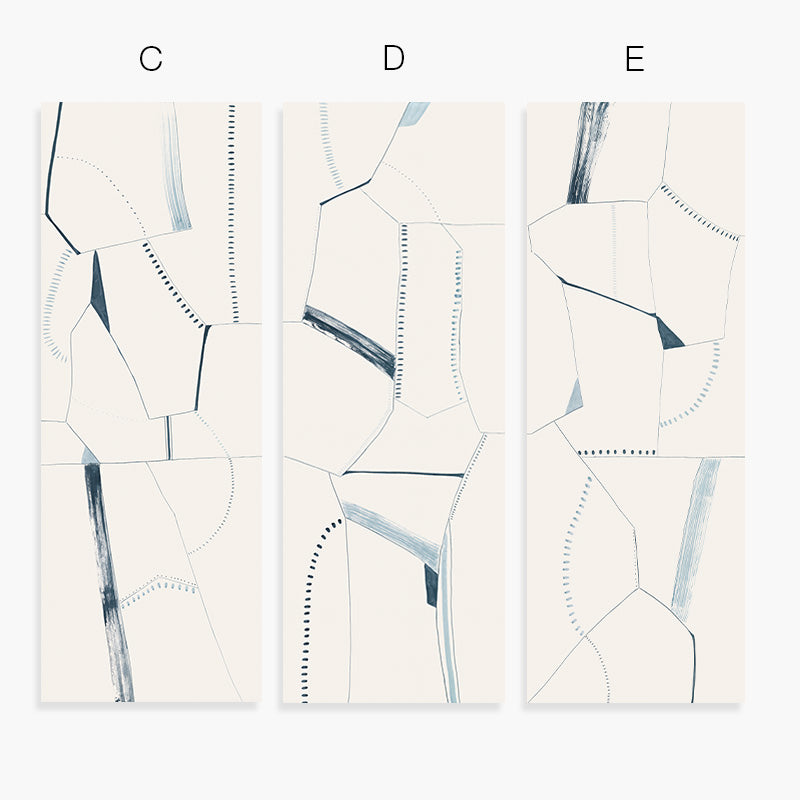 C

D

E